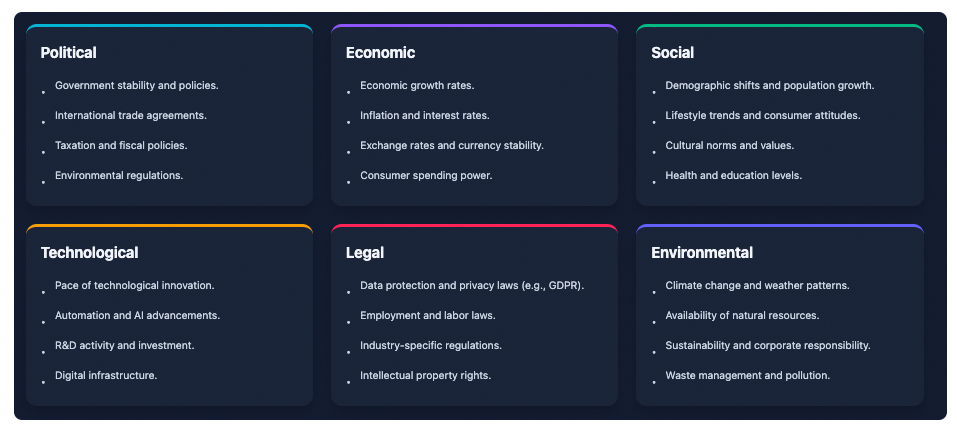 Political

- Government stability and policies.
- International trade agreements.
- Taxation and fiscal policies.
- Environmental regulations.

Economic

- Economic growth rates.
- Inflation and interest rates.
- Exchange rates and currency stability.
- Consumer spending power.

Social

- Demographic shifts and population growth.
- Lifestyle trends and consumer attitudes.
- Cultural norms and values.
- Health and education levels.

Technological

- Pace of technological innovation.
- Automation and AI advancements.
- R&D activity and investment.
- Digital infrastructure.

Legal

- Data protection and privacy laws (e.g., GDPR).
- Employment and labor laws.
- Industry-specific regulations.
- Intellectual property rights.

Environmental

- Climate change and weather patterns.
- Availability of natural resources.
- Sustainability and corporate responsibility.
- Waste management and pollution.