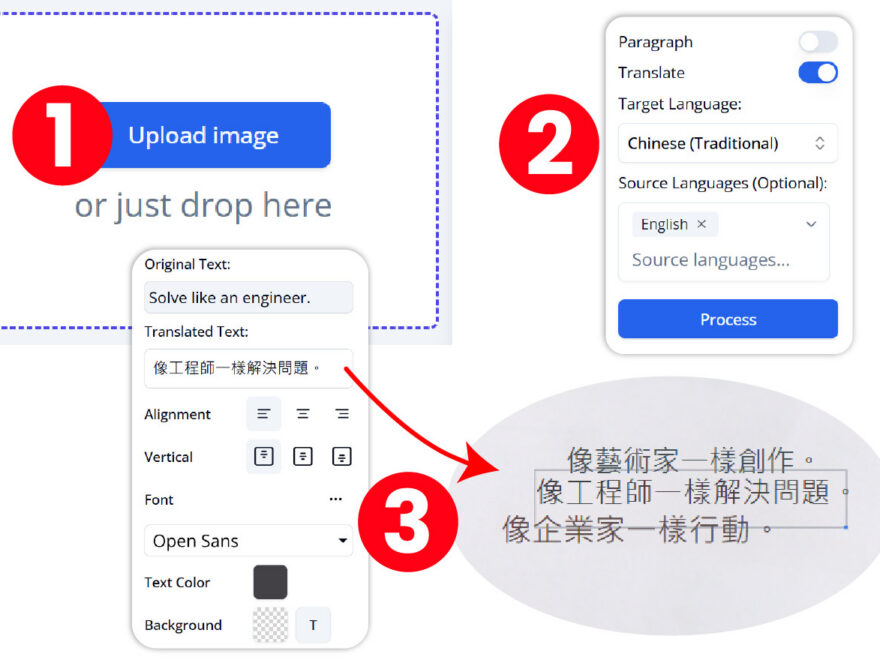 1

Upload image

or just drop here

2

Paragraph

Translate

Target Language:

Chinese (Traditional)

Source Languages (Optional):

English ×

Source languages...

Process

Original Text:

Solve like an engineer.

Translated Text:

像工程師一樣解決問題。

Alignment

Vertical

Font

...

Open Sans

Text Color

Background

T

3

像藝術家一樣創作。
像工程師一樣解決問題。
像企業家一樣行動。